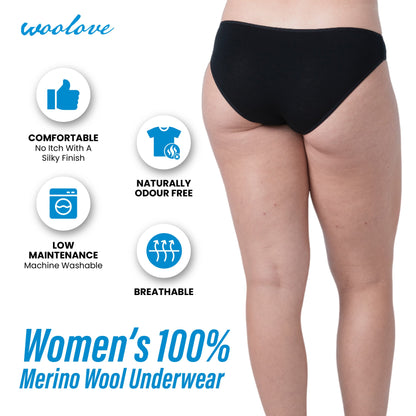 woolove

COMFORTABLE
No Itch With A Silky Finish

NATURALLY ODOUR FREE

LOW MAINTENANCE
Machine Washable

BREATHABLE

Women's 100%
Merino Wool Underwear