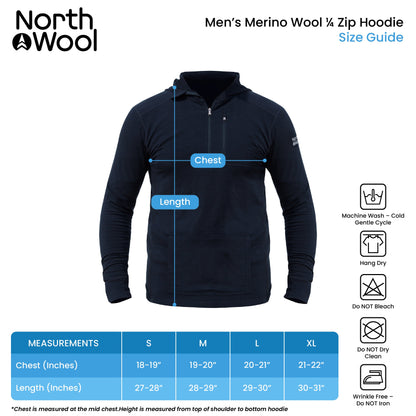 North Wool

Men's Merino Wool ¼ Zip Hoodie
Size Guide

Chest

Length

Machine Wash – Cold Gentle Cycle

Hang Dry

Do NOT Bleach

Do NOT Dry Clean

Wrinkle Free – Do NOT Iron

| MEASUREMENTS | S | M | L | XL |
|---|---|---|---|---|
| Chest (Inches) | 18-19" | 19-20" | 20-21" | 21-22" |
| Length (Inches) | 27-28" | 28-29" | 29-30" | 30-31" |

*Chest is measured at the mid chest.Height is measured from top of shoulder to bottom hoodie