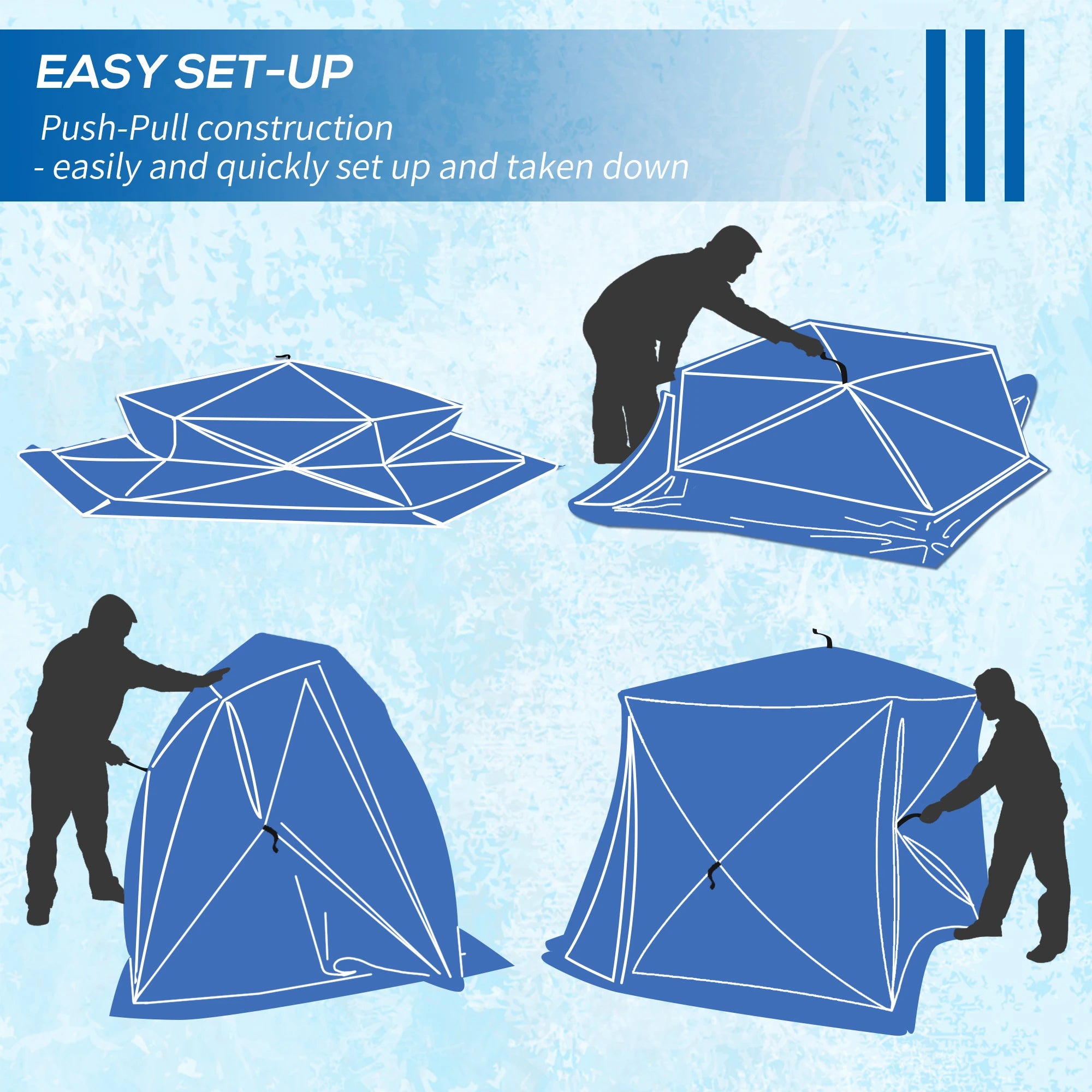 EASY SET-UP

Push-Pull construction
- easily and quickly set up and taken down